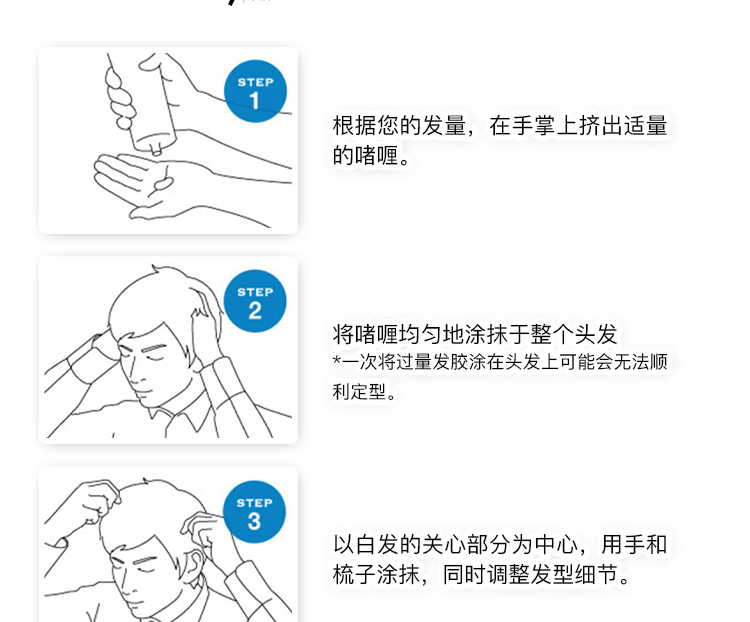 STEP
1

根据您的发量，在手掌上挤出适量的啫喱。

STEP
2

将啫喱均匀地涂抹于整个头发
*一次将过量发胶涂在头发上可能会无法顺利定型。

STEP
3

以白发的关心部分为中心，用手和梳子涂抹，同时调整发型细节。