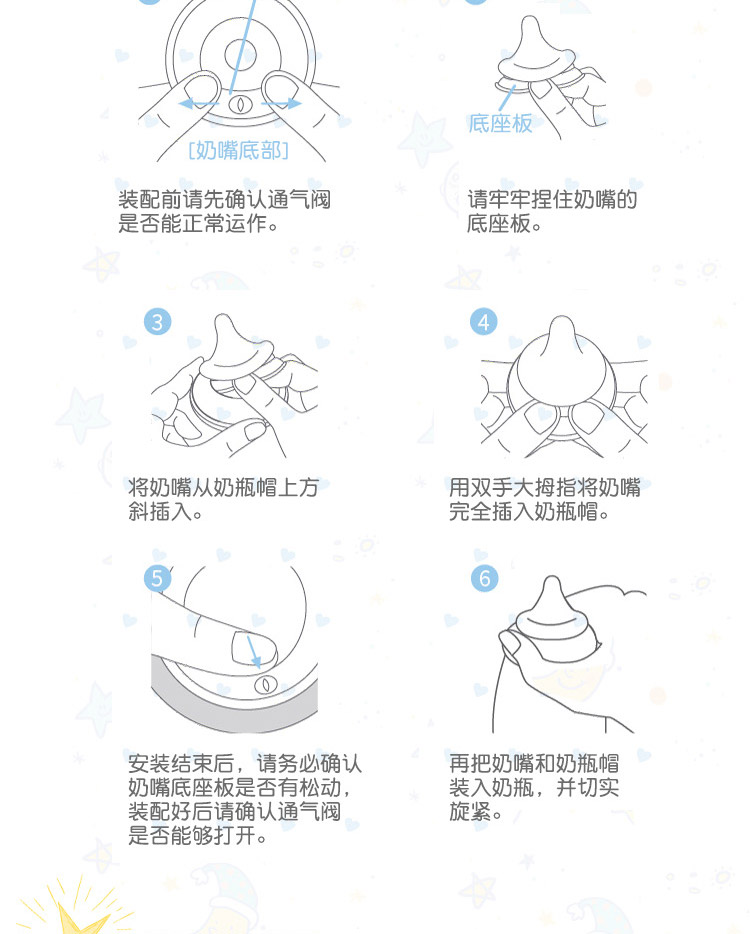 [奶嘴底部]

装配前请先确认通气阀是否能正常运作。

底座板

请牢牢捏住奶嘴的底座板。

3

将奶嘴从奶瓶帽上方斜插入。

4

用双手大拇指将奶嘴完全插入奶瓶帽。

5

安装结束后，请务必确认奶嘴底座板是否有松动，装配好后请确认通气阀是否能够打开。

6

再把奶嘴和奶瓶帽装入奶瓶，并切实旋紧。