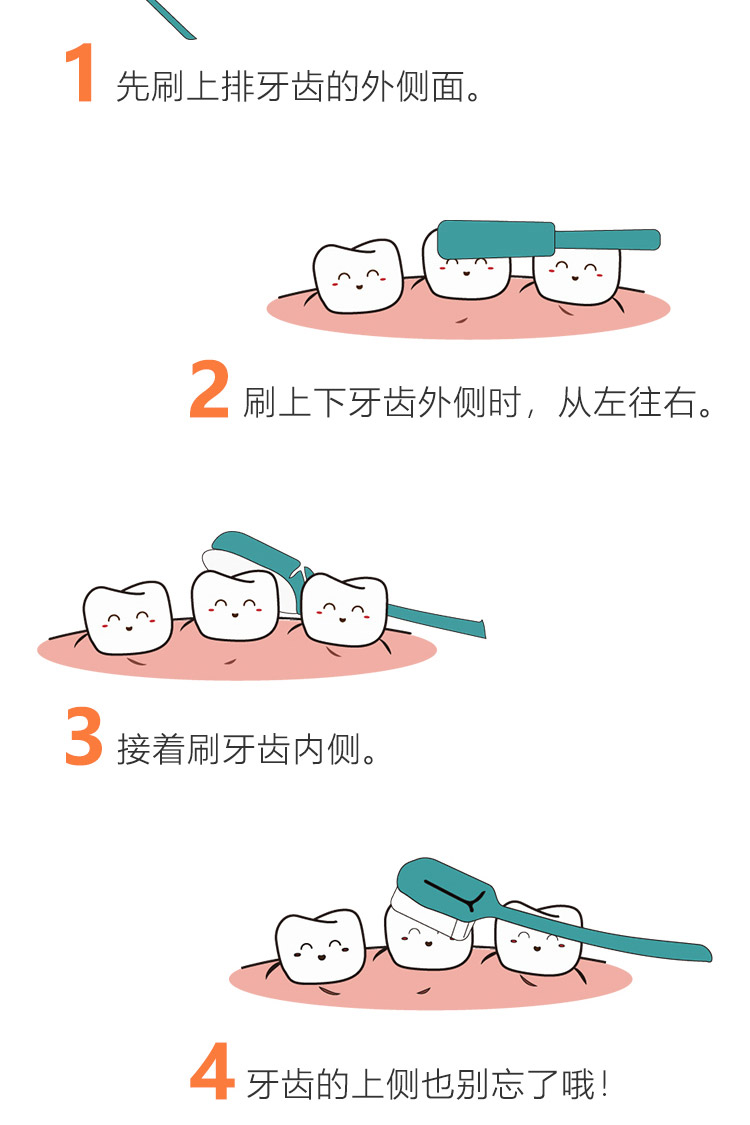 1 先刷上排牙齿的外侧面。

2 刷上下牙齿外侧时，从左往右。

3 接着刷牙齿内侧。

4 牙齿的上侧也别忘了哦！